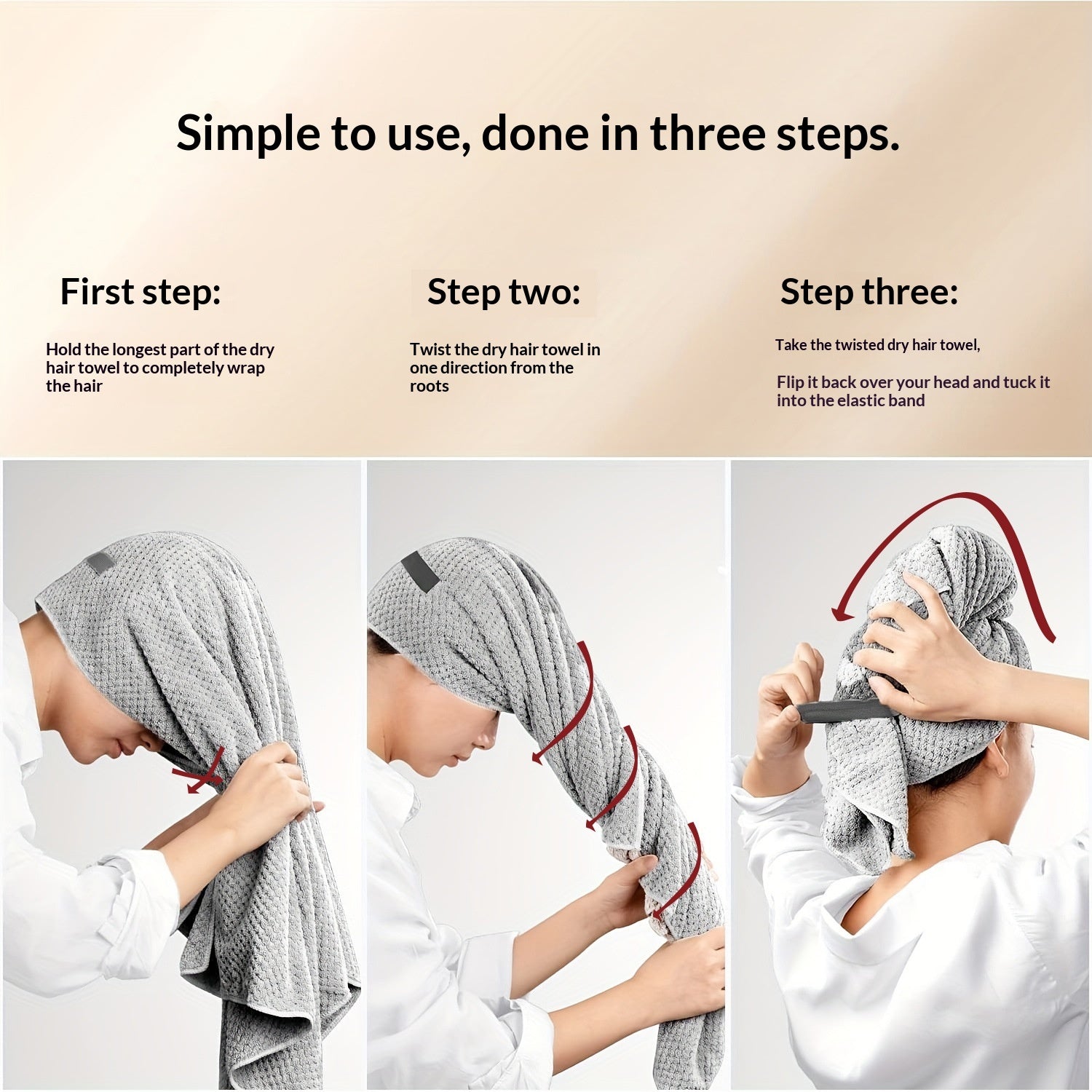 Simple to use, done in three steps.

First step:

Hold the longest part of the dry hair towel to completely wrap the hair

Step two:

Twist the dry hair towel in one direction from the roots

Step three:

Take the twisted dry hair towel,

Flip it back over your head and tuck it into the elastic band